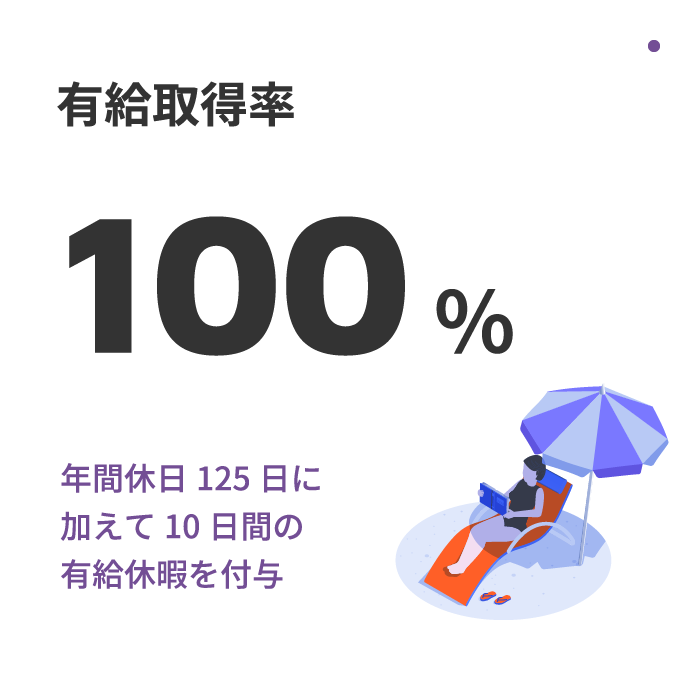 有給取得率

100 %

年間休日 125 日に加えて 10 日間の有給休暇を付与