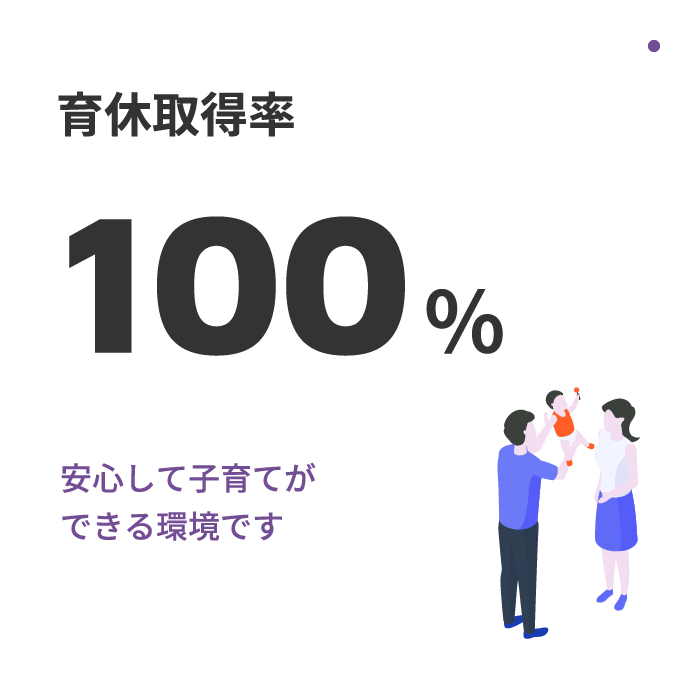 育休取得率

100%

安心して子育てができる環境です