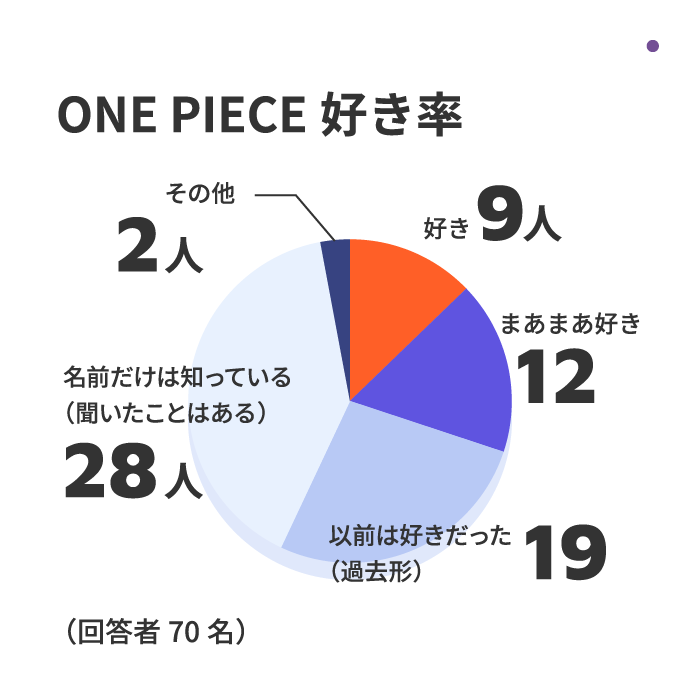 ONE PIECE 好き率

その他
2人

好き 9人

まあまあ好き
12

名前だけは知っている
（聞いたことはある）
28人

以前は好きだった
（過去形）
19

（回答者 70 名）