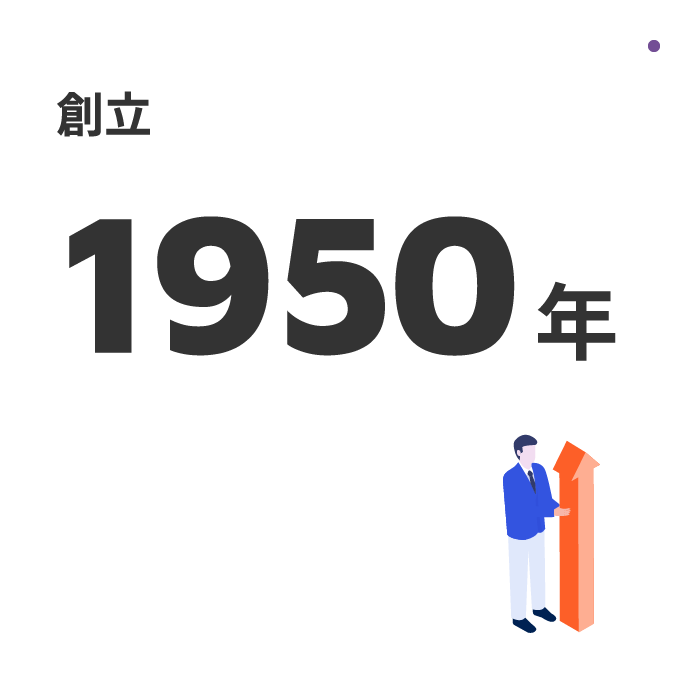 創立

1950年