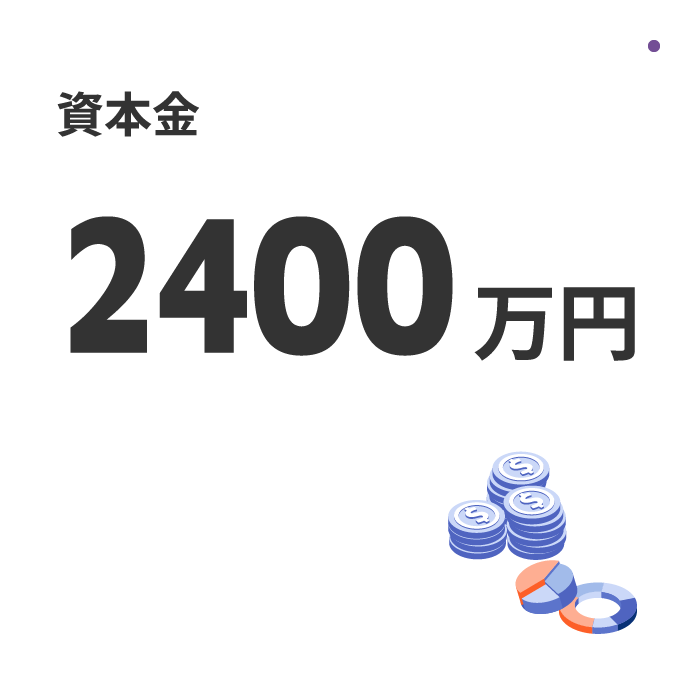 資本金

2400万円