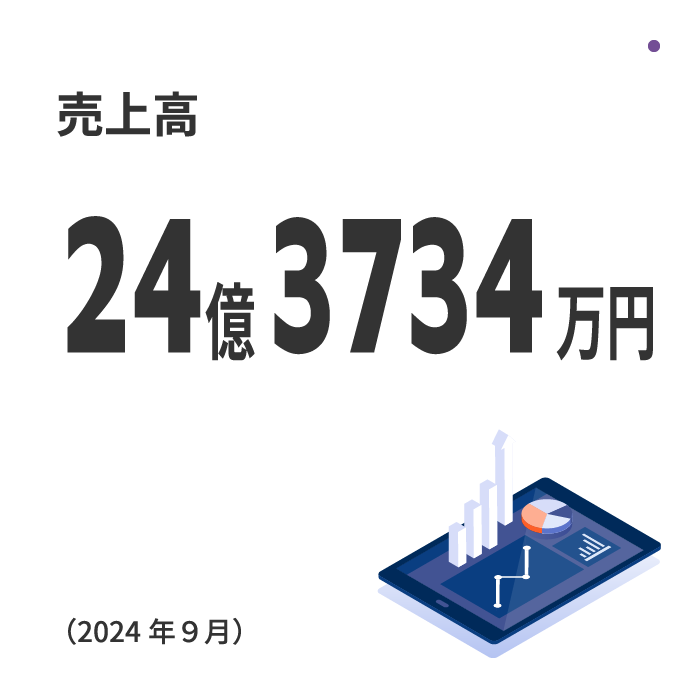 売上高

24億3734万円

（2024 年 9 月）